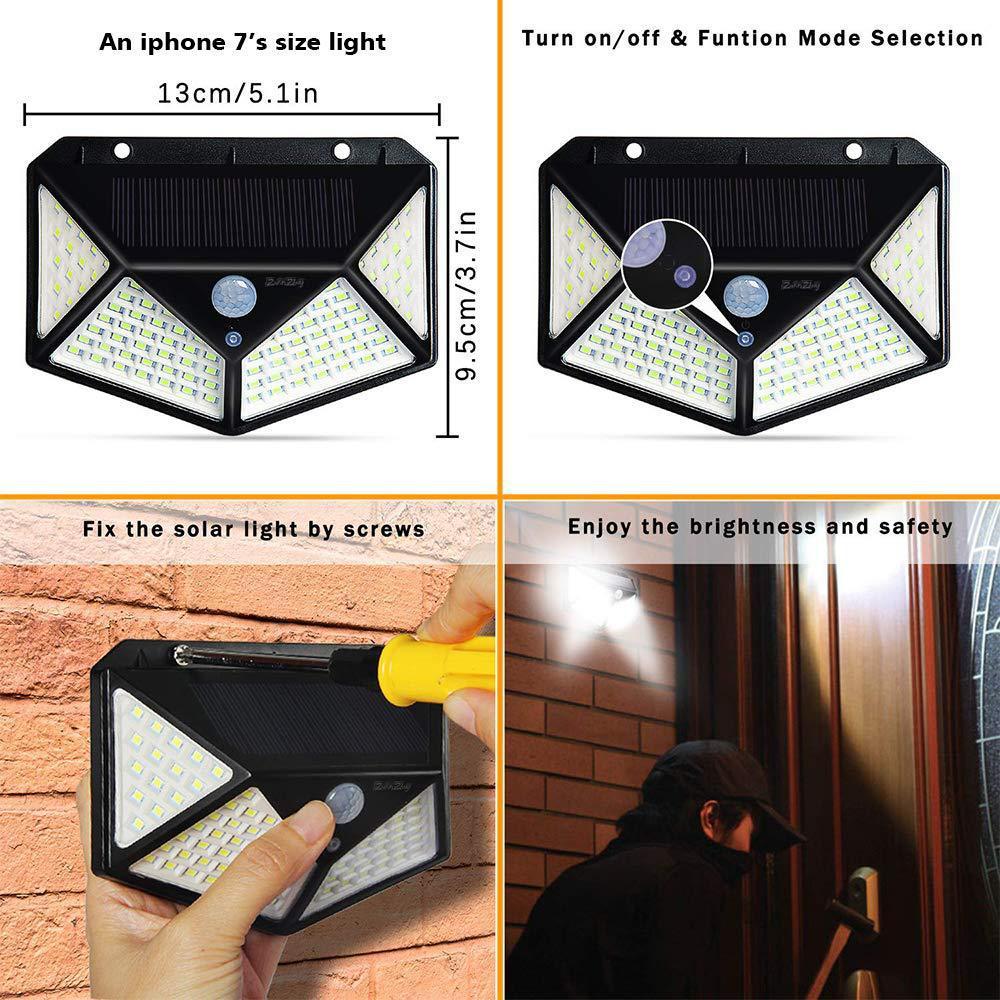 An iphone 7's size light

13cm/5.1in

9.5cm/3.7in

Turn on/off & Funtion Mode Selection

Fix the solar light by screws

Enjoy the brightness and safety