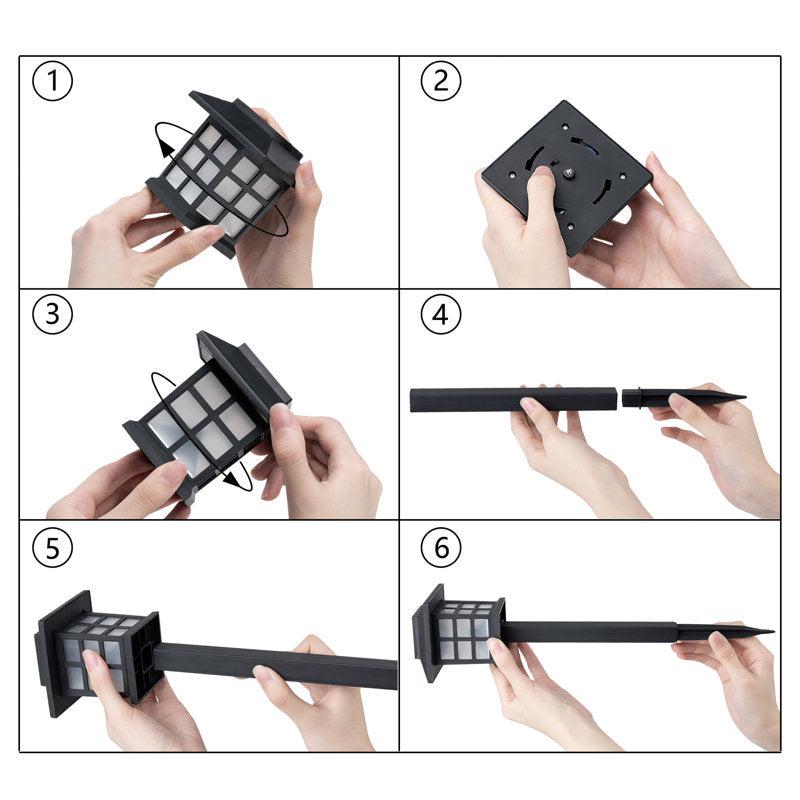 ① ② ③ ④ ⑤ ⑥