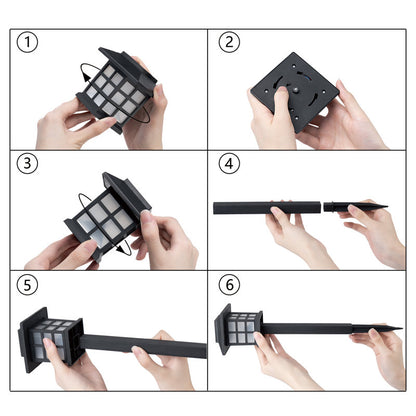 ①
②
③
④
⑤
⑥