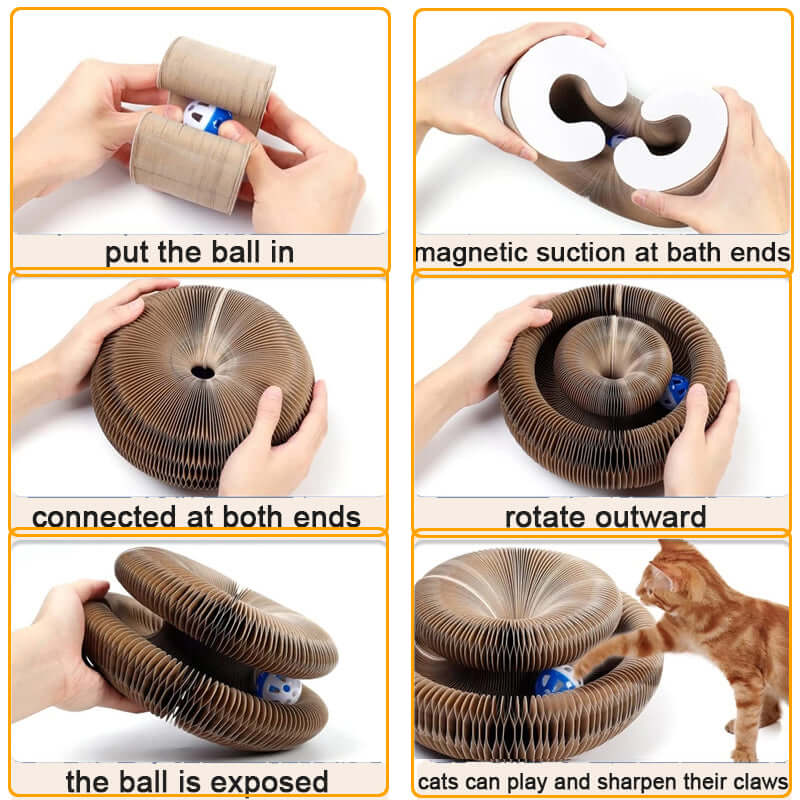 put the ball in

magnetic suction at bath ends

connected at both ends

rotate outward

the ball is exposed

cats can play and sharpen their claws