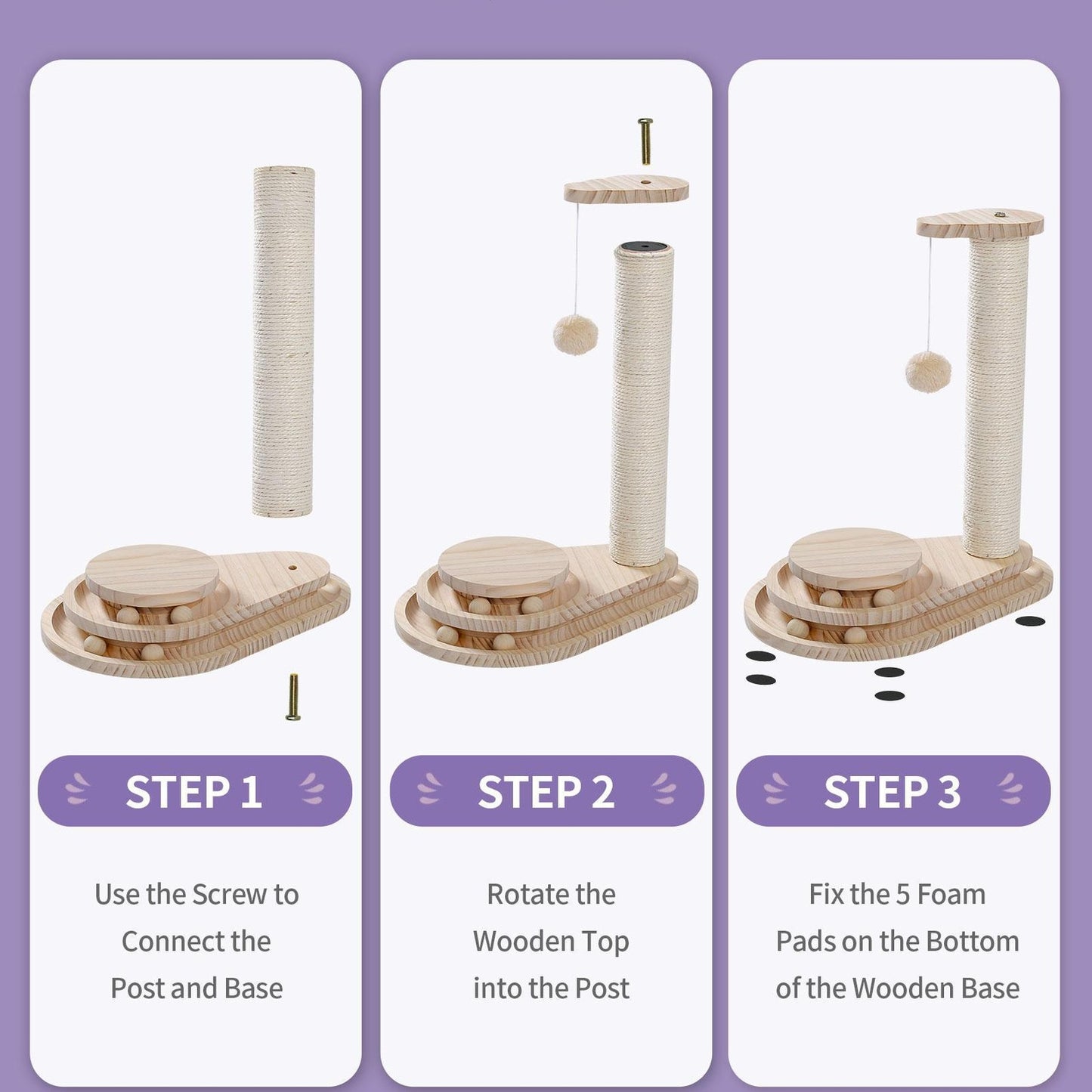 STEP 1

Use the Screw to Connect the Post and Base

STEP 2

Rotate the Wooden Top into the Post

STEP 3

Fix the 5 Foam Pads on the Bottom of the Wooden Base