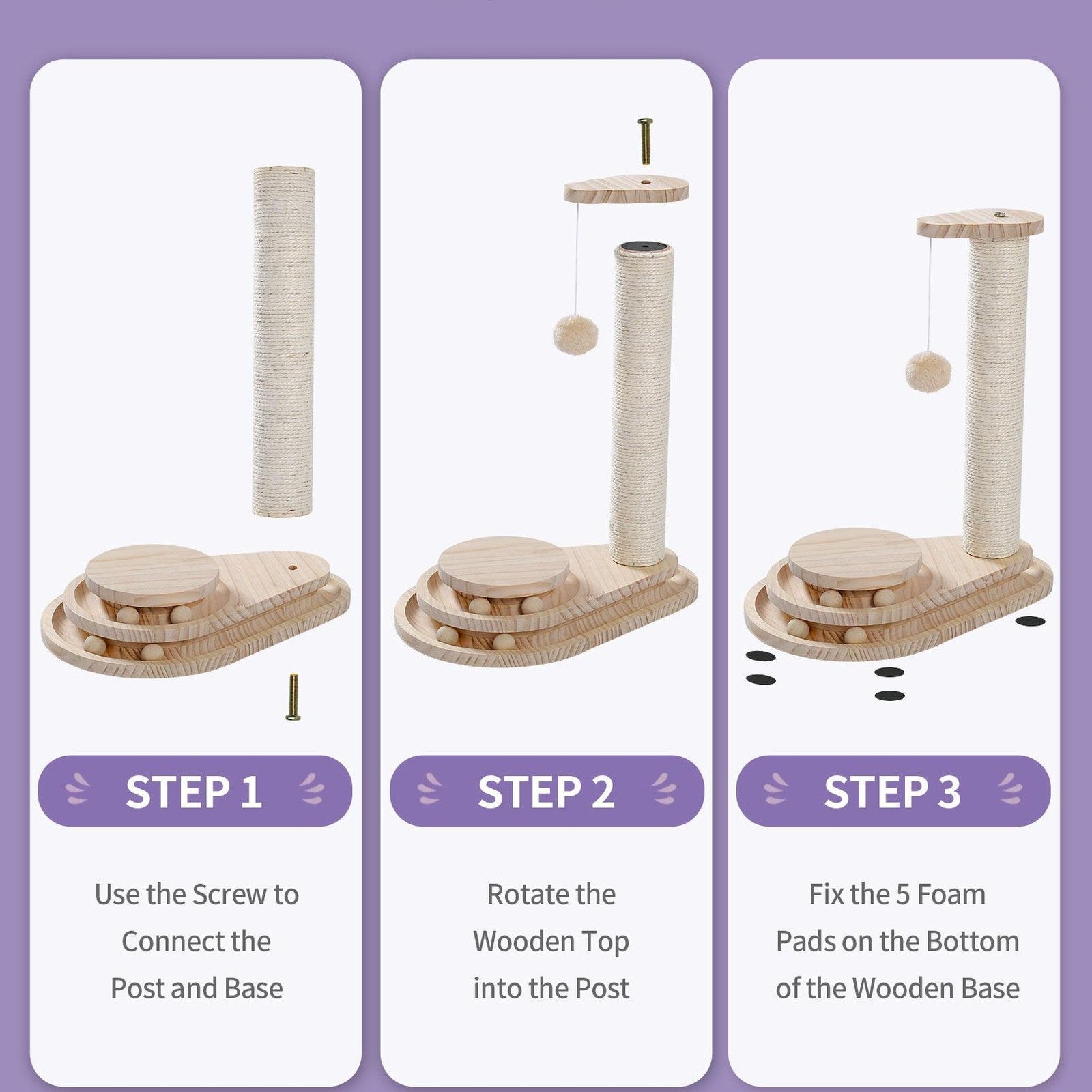 STEP 1

Use the Screw to Connect the Post and Base

STEP 2

Rotate the Wooden Top into the Post

STEP 3

Fix the 5 Foam Pads on the Bottom of the Wooden Base