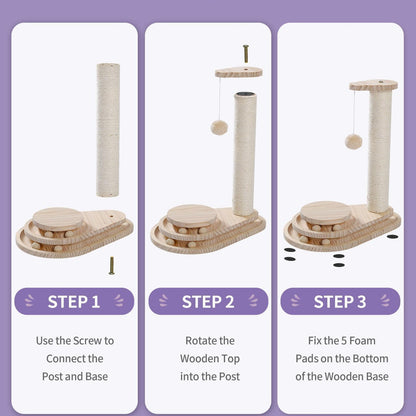 STEP 1

Use the Screw to Connect the Post and Base

STEP 2

Rotate the Wooden Top into the Post

STEP 3

Fix the 5 Foam Pads on the Bottom of the Wooden Base