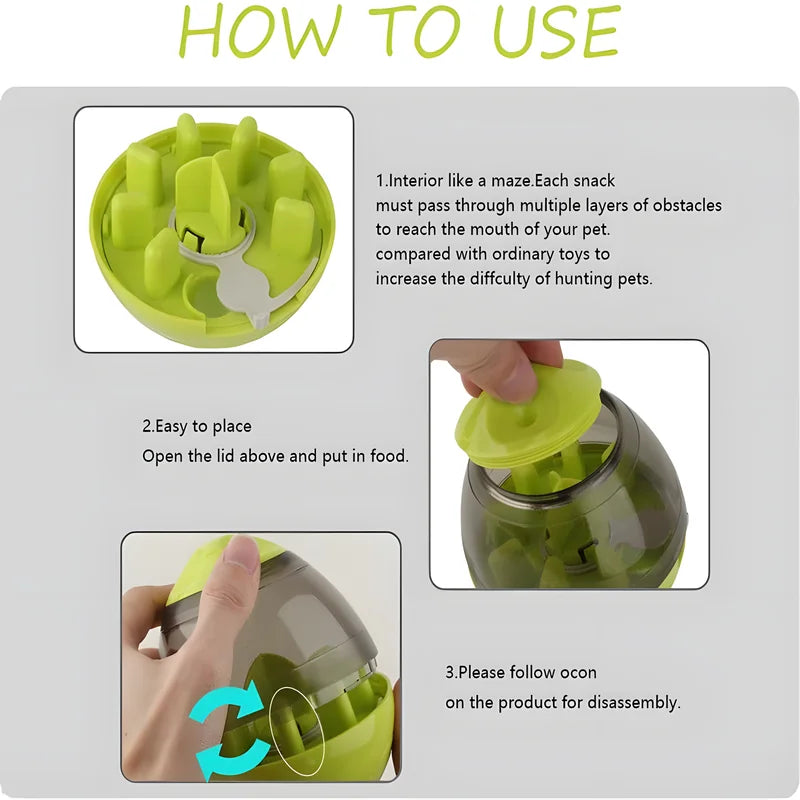 HOW TO USE

1.Interior like a maze.Each snack must pass through multiple layers of obstacles to reach the mouth of your pet. compared with ordinary toys to increase the diffculty of hunting pets.

2.Easy to place
Open the lid above and put in food.

3.Please follow ocon on the product for disassembly.