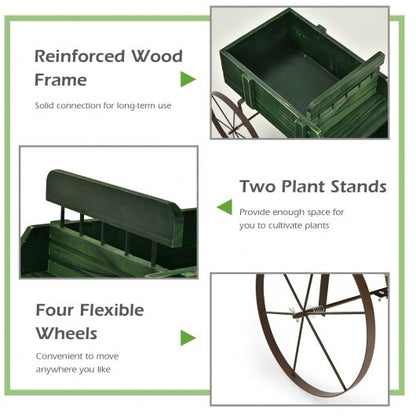 Reinforced Wood Frame

Solid connection for long-term use

Two Plant Stands

Provide enough space for you to cultivate plants

Four Flexible Wheels

Convenient to move anywhere you like