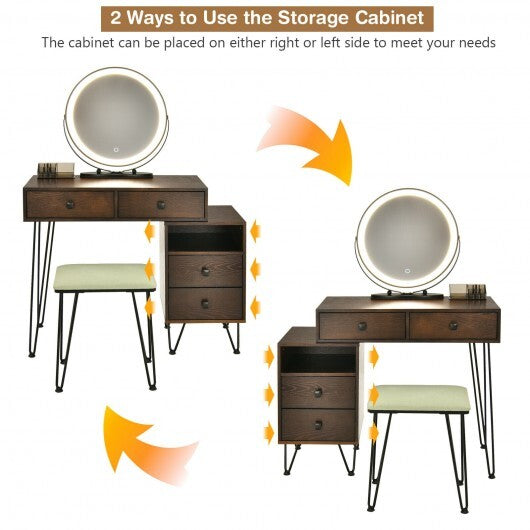 2 Ways to Use the Storage Cabinet

The cabinet can be placed on either right or left side to meet your needs