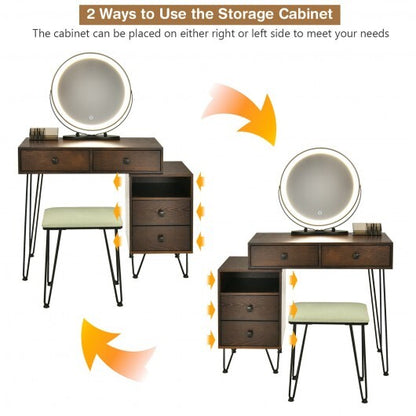 2 Ways to Use the Storage Cabinet

The cabinet can be placed on either right or left side to meet your needs