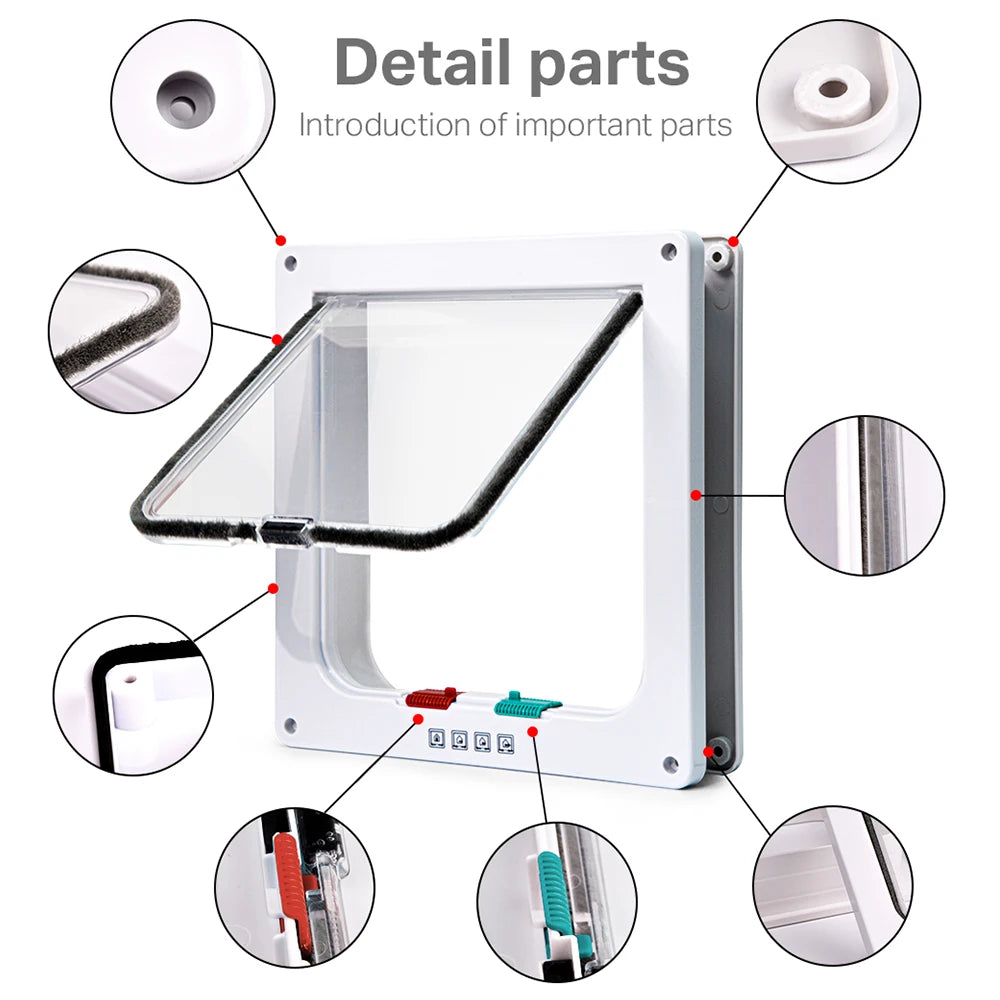 Detail parts
Introduction of important parts