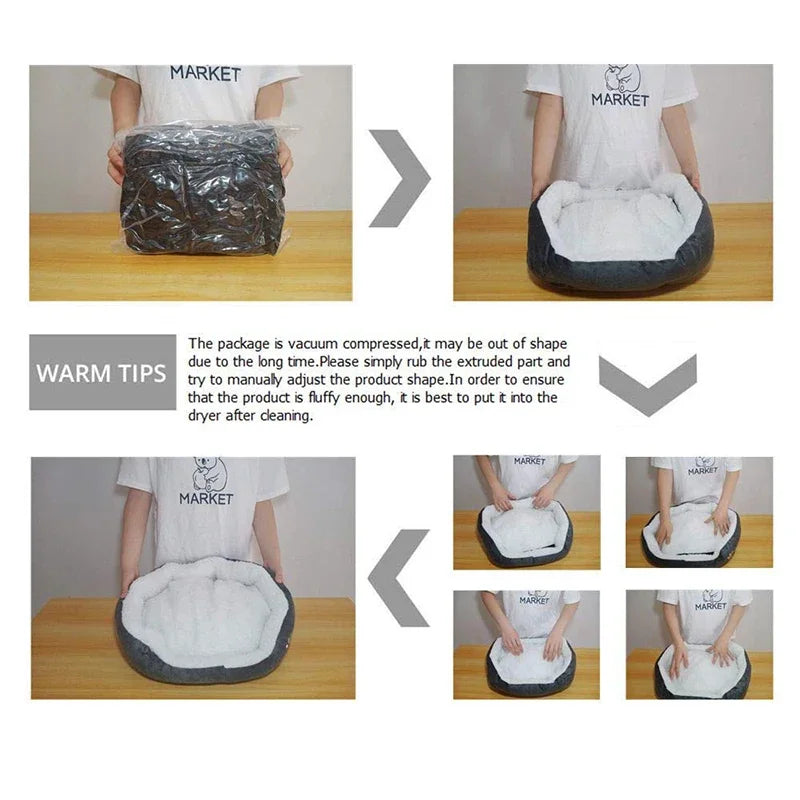 MARKET

MARKET

WARM TIPS

The package is vacuum compressed,it may be out of shape due to the long time.Please simply rub the extruded part and try to manually adjust the product shape.In order to ensure that the product is fluffy enough, it is best to put it into the dryer after cleaning.

MARKET

MARKET

MARKET

MARKET

MARKET