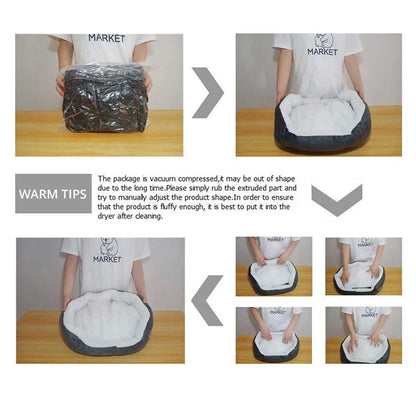 MARKET

MARKET

WARM TIPS

The package is vacuum compressed,it may be out of shape due to the long time.Please simply rub the extruded part and try to manually adjust the product shape.In order to ensure that the product is fluffy enough, it is best to put it into the dryer after cleaning.

MARKET

MARKET

MARKET

MARKET

MARKET