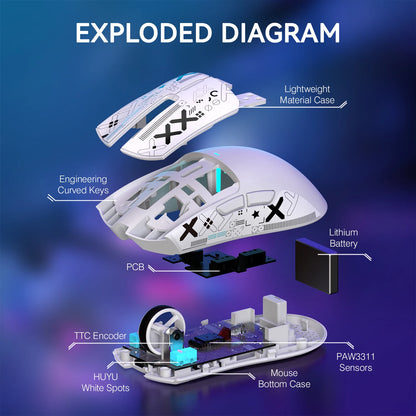 EXPLODED DIAGRAM

Lightweight Material Case

Engineering Curved Keys

Lithium Battery

PCB

TTC Encoder

PAW3311 Sensors

HUYU White Spots

Mouse Bottom Case