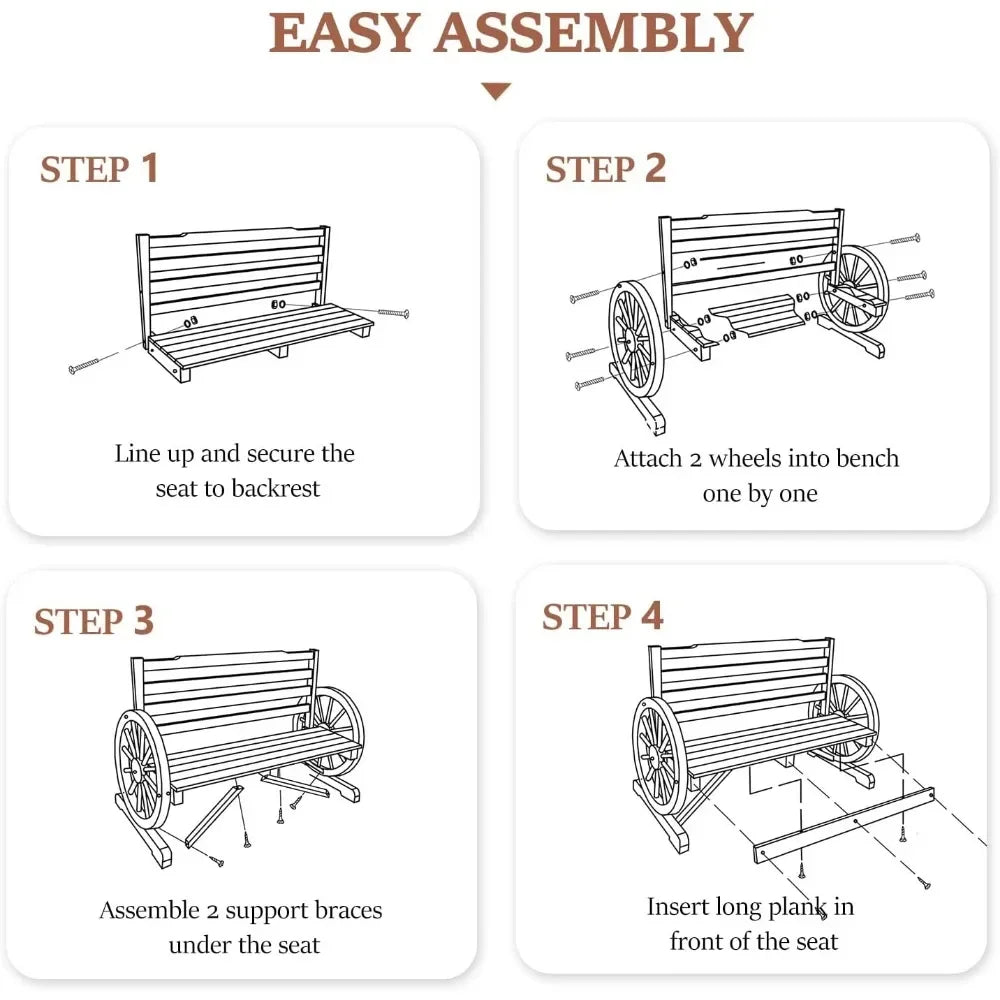 EASY ASSEMBLY

STEP 1

Line up and secure the seat to backrest

STEP 2

Attach 2 wheels into bench one by one

STEP 3

Assemble 2 support braces under the seat

STEP 4

Insert long plank in front of the seat