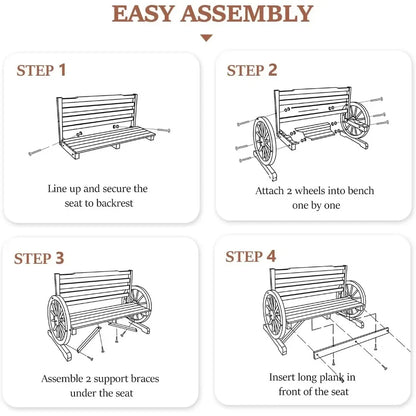 EASY ASSEMBLY

STEP 1

Line up and secure the seat to backrest

STEP 2

Attach 2 wheels into bench one by one

STEP 3

Assemble 2 support braces under the seat

STEP 4

Insert long plank in front of the seat