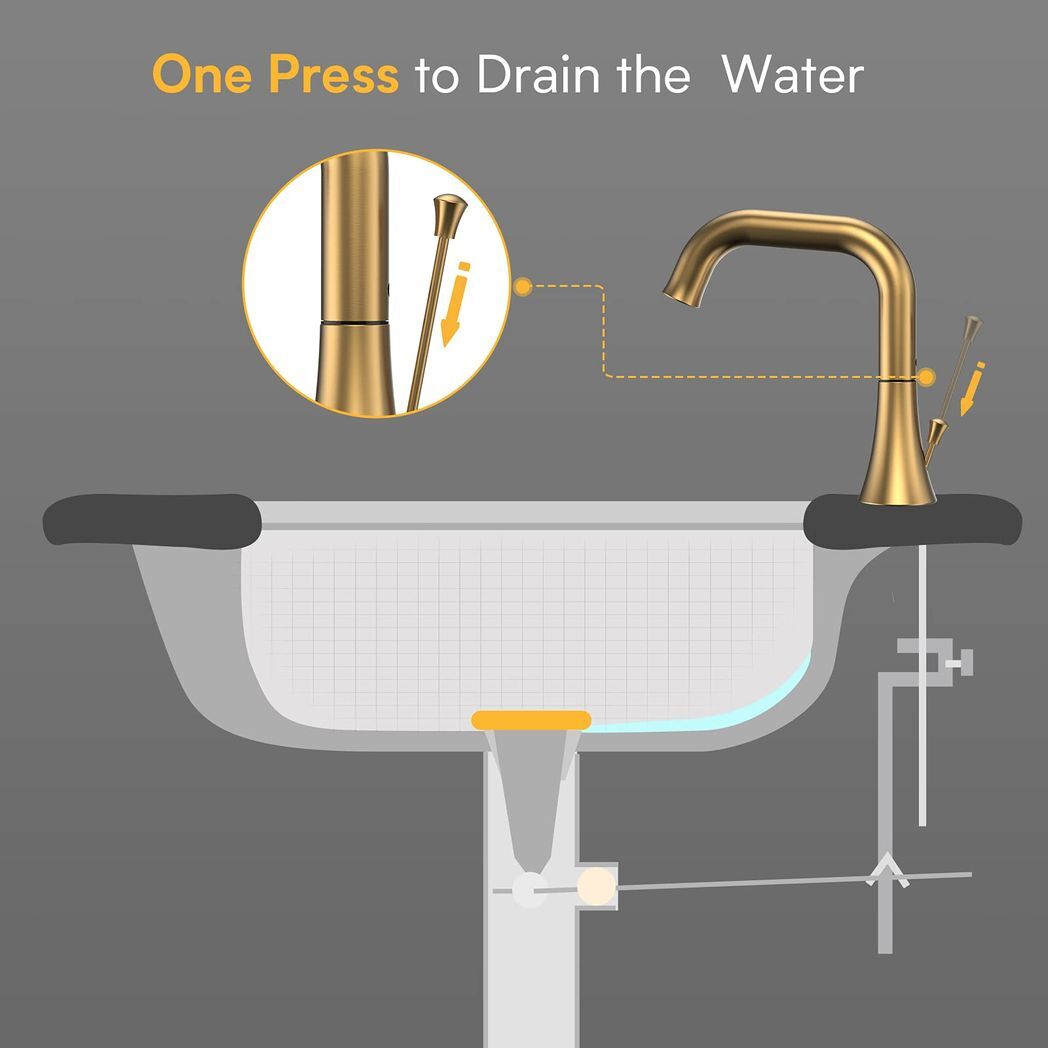 One Press to Drain the Water