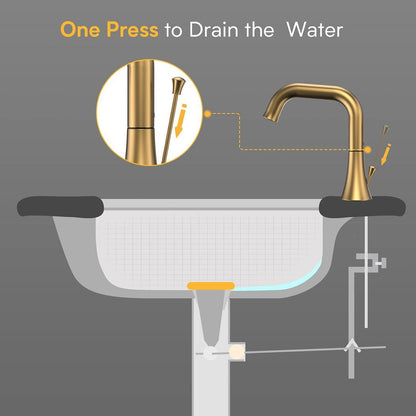 One Press to Drain the Water