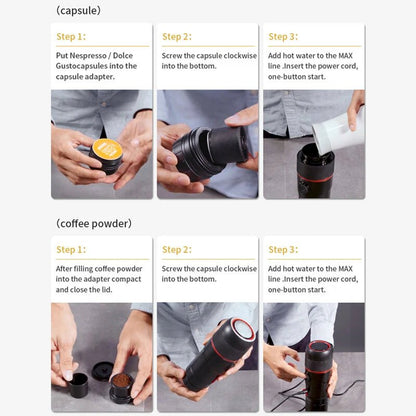 (capsule)

Step 1:

Put Nespresso / Dolce Gustocapsules into the capsule adapter.

Step 2:

Screw the capsule clockwise into the bottom.

Step 3:

Add hot water to the MAX line .Insert the power cord, one-button start.

(coffee powder)

Step 1:

After filling coffee powder into the adapter compact and close the lid.

Step 2:

Screw the capsule clockwise into the bottom.

Step 3:

Add hot water to the MAX line .Insert the power cord, one-button start.