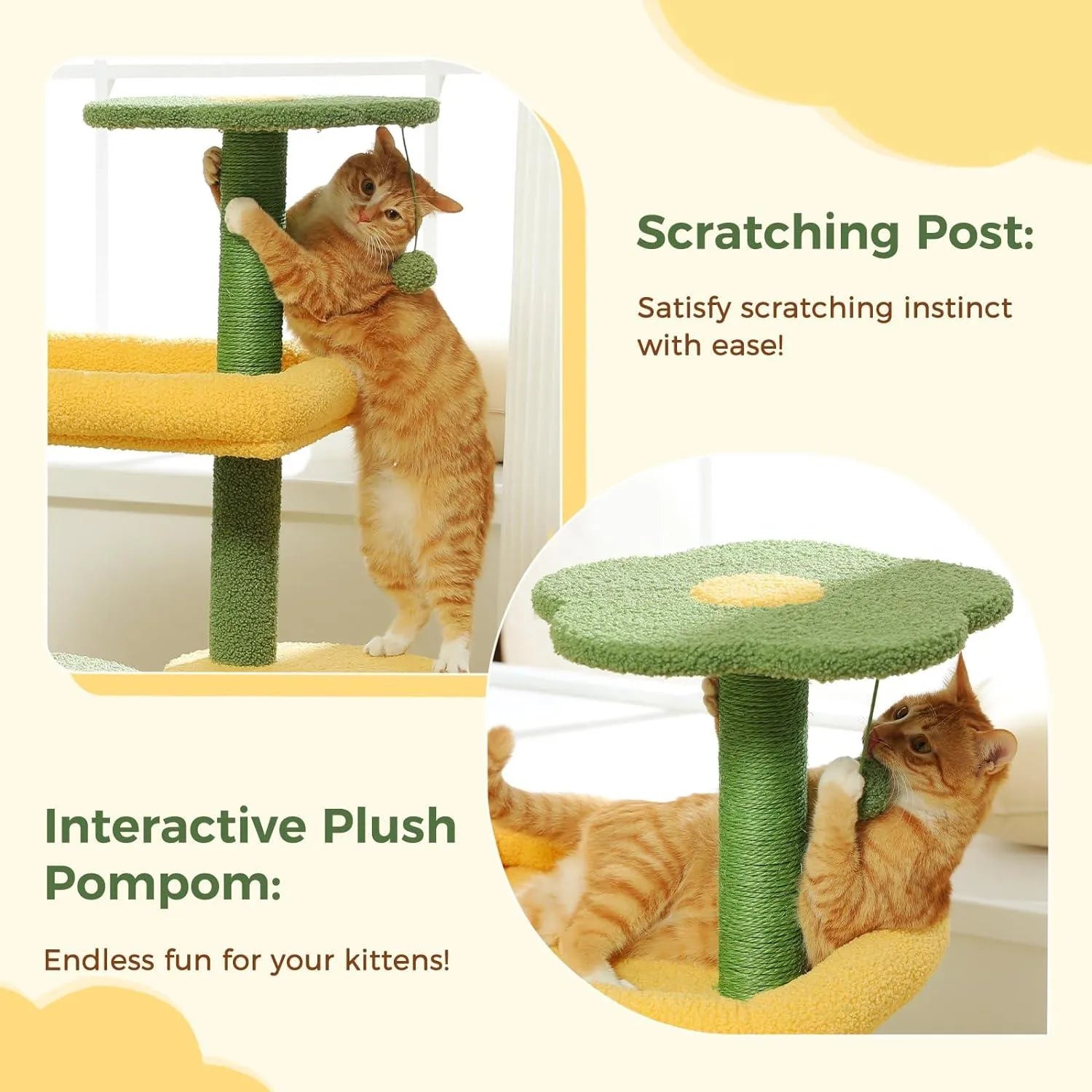 Scratching Post:

Satisfy scratching instinct with ease!

Interactive Plush Pompom:

Endless fun for your kittens!