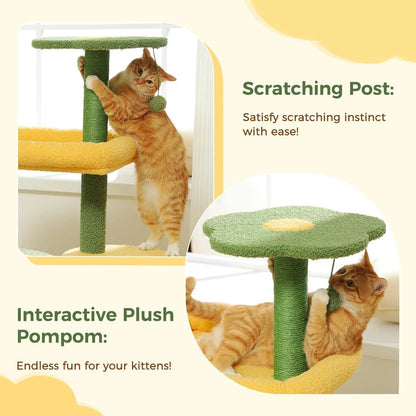 Scratching Post:

Satisfy scratching instinct with ease!

Interactive Plush Pompom:

Endless fun for your kittens!