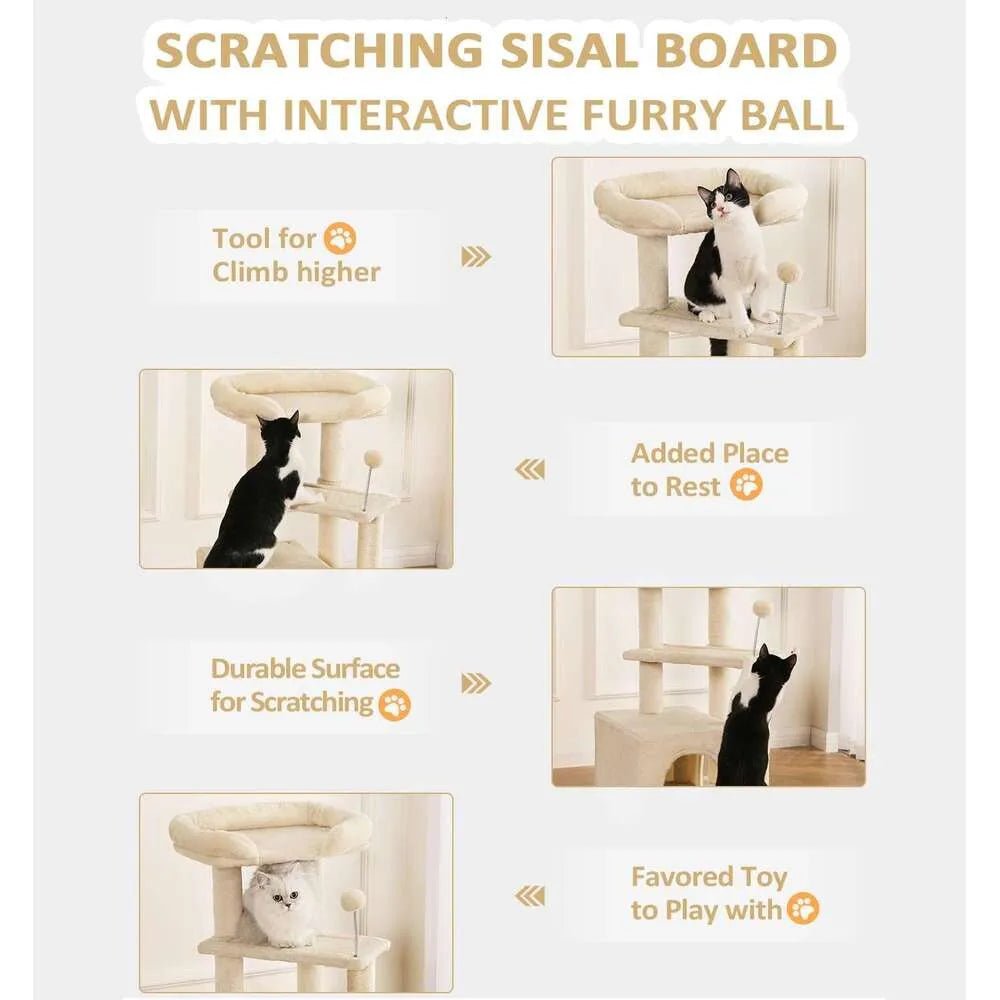 SCRATCHING SISAL BOARD
WITH INTERACTIVE FURRY BALL

Tool for
Climb higher

Added Place
to Rest

Durable Surface
for Scratching

Favored Toy
to Play with