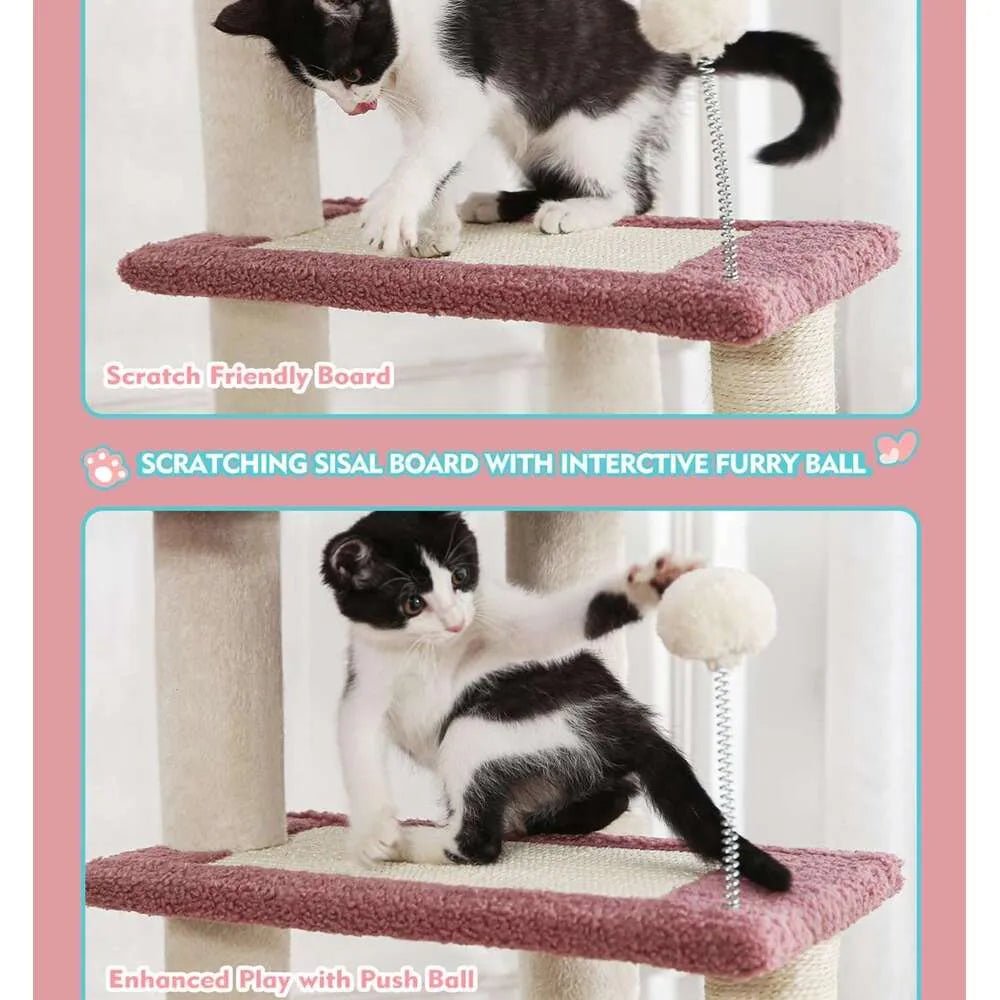 Scratch Friendly Board

SCRATCHING SISAL BOARD WITH INTERCTIVE FURRY BALL

Enhanced Play with Push Ball