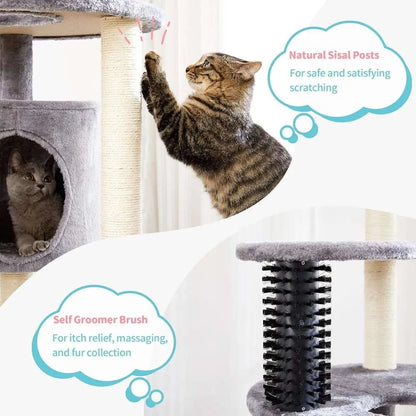 Natural Sisal Posts
For safe and satisfying scratching

Self Groomer Brush
For itch relief, massaging, and fur collection