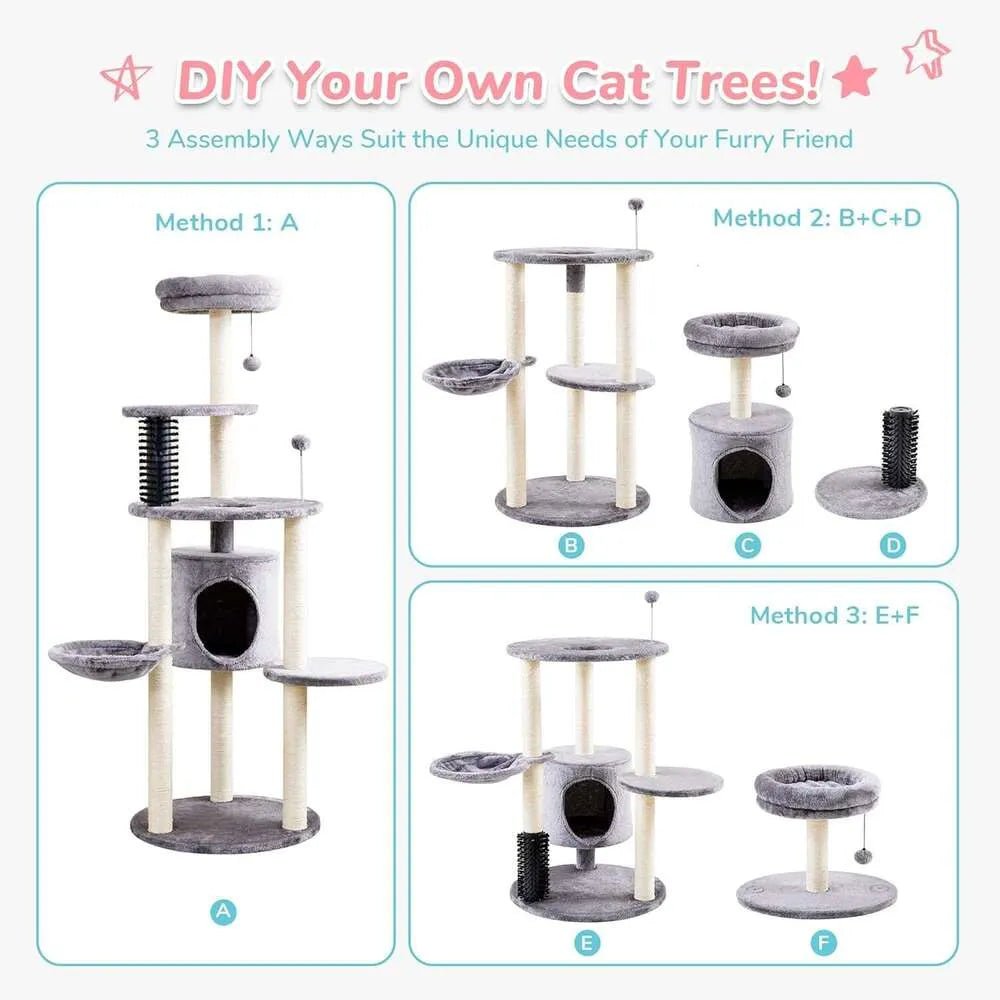 DIY Your Own Cat Trees!

3 Assembly Ways Suit the Unique Needs of Your Furry Friend

Method 1: A

A

Method 2: B+C+D

B

C

D

Method 3: E+F

E

F