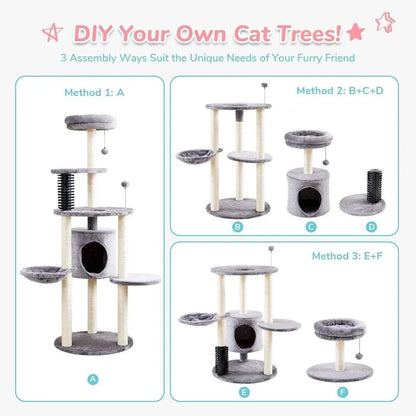 DIY Your Own Cat Trees!

3 Assembly Ways Suit the Unique Needs of Your Furry Friend

Method 1: A

A

Method 2: B+C+D

B

C

D

Method 3: E+F

E

F