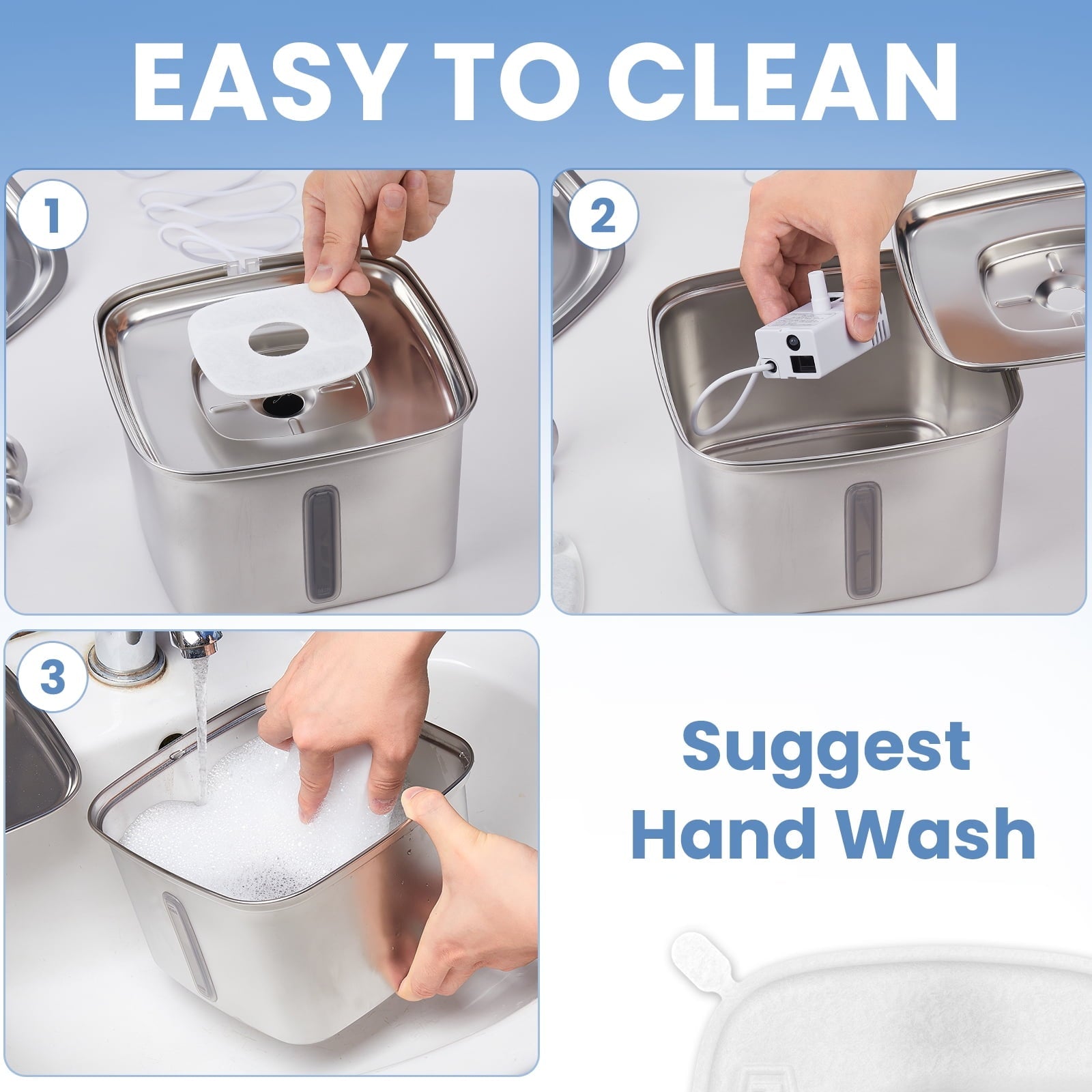 EASY TO CLEAN

1

2

3

Suggest Hand Wash