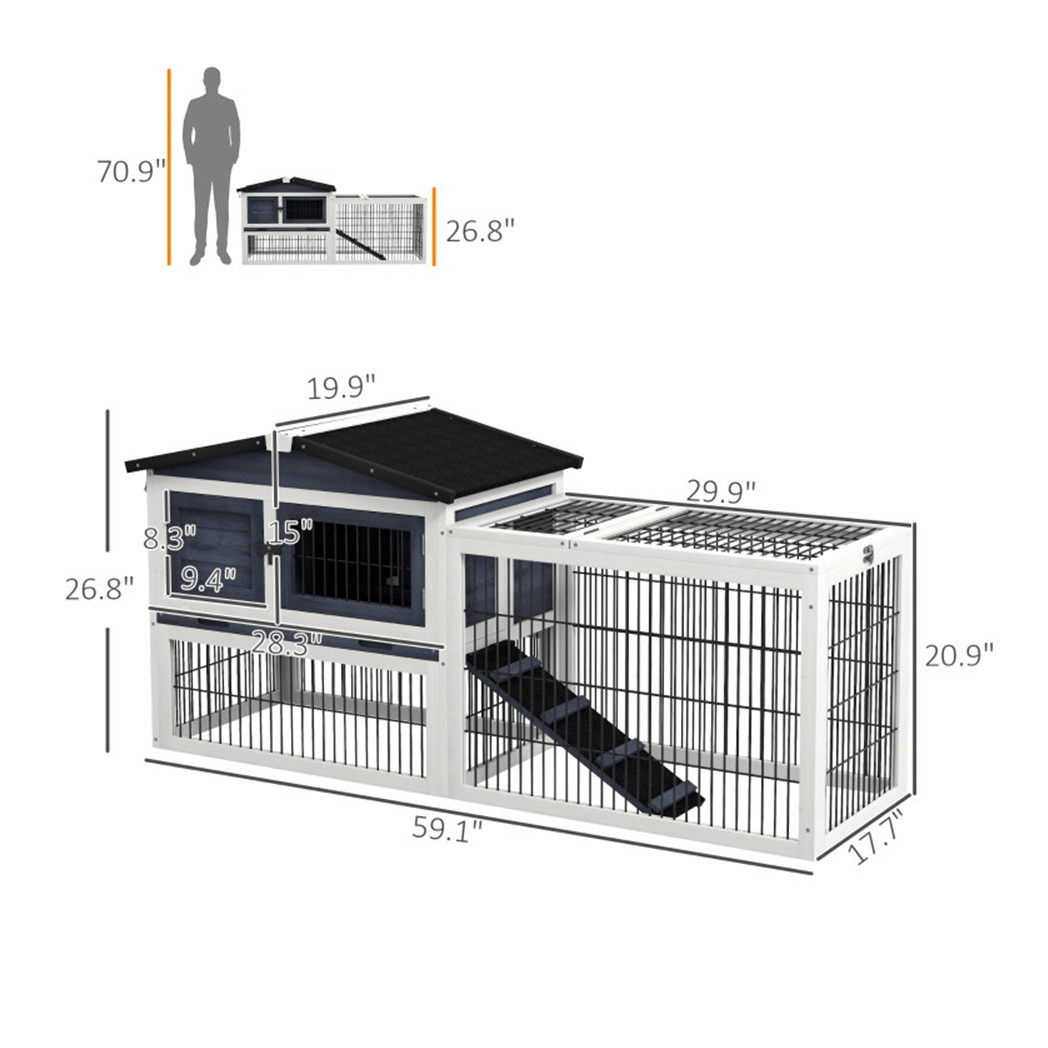 70.9"

26.8"

19.9"

29.9"

8.3"

15"

9.4"

26.8"

28.3"

20.9"

59.1"

17.7"