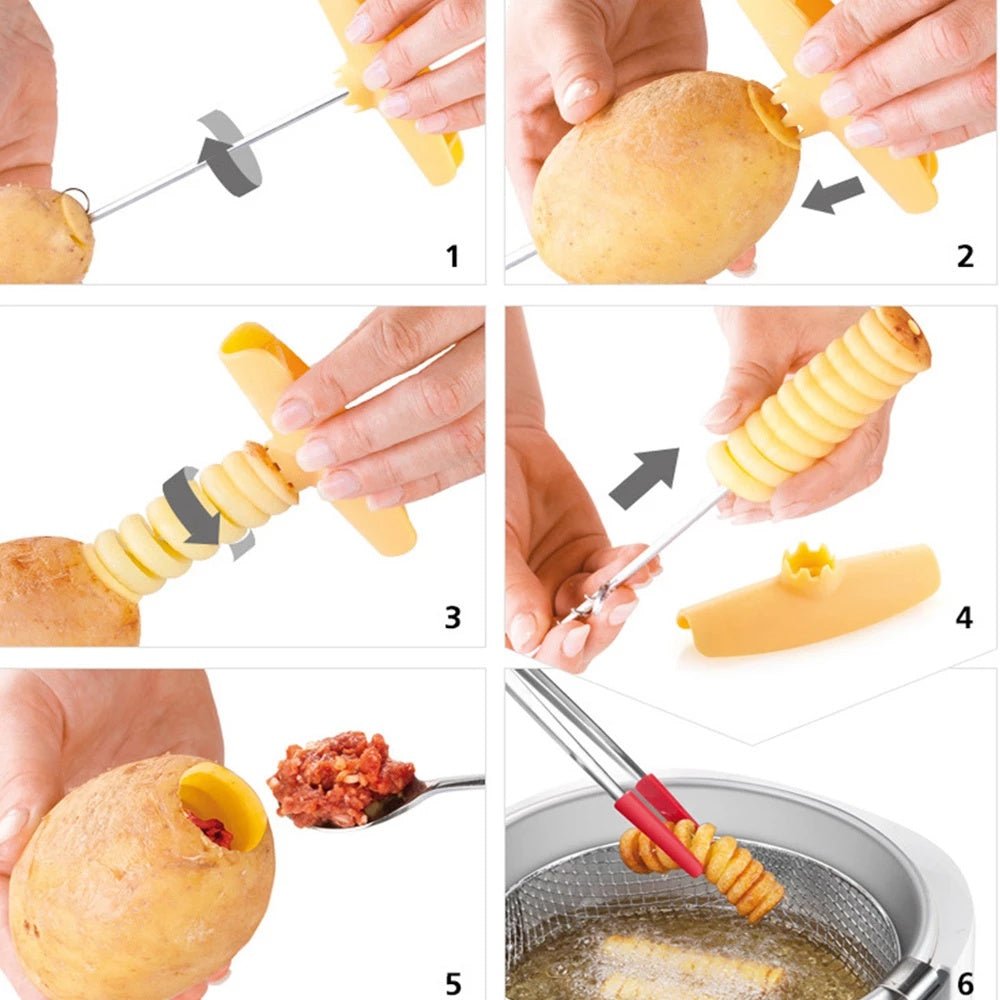 1

2

3

4

5

6