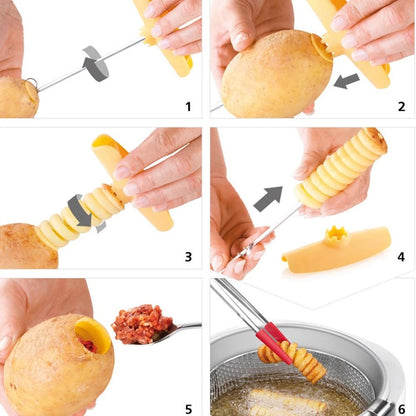 1

2

3

4

5

6